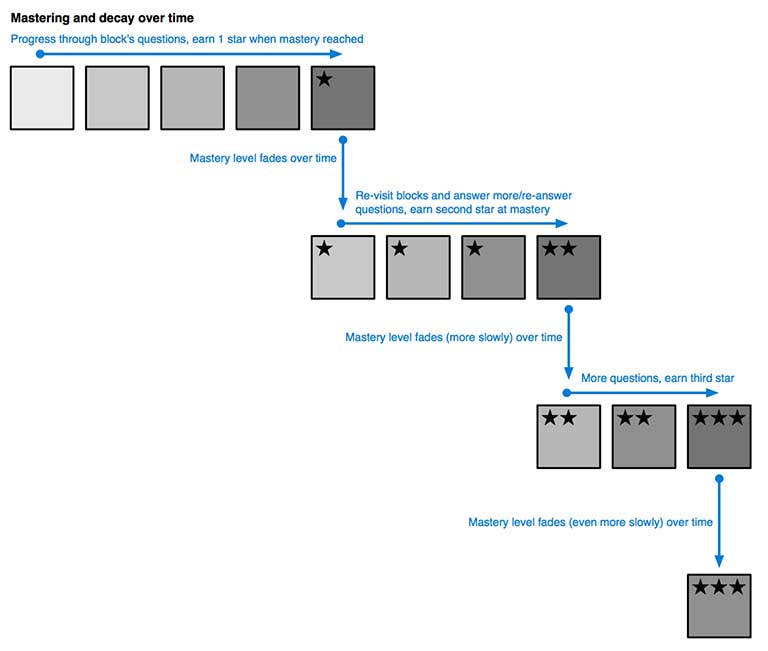 Mastering and decay over time

Progress through block's questions, earn 1 star when mastery reached

★

Mastery level fades over time

Re-visit blocks and answer more/re-answer questions, earn second star at mastery

★ ★ ★ ★★

Mastery level fades (more slowly) over time

More questions, earn third star

★★ ★★ ★★★

Mastery level fades (even more slowly) over time

★★★